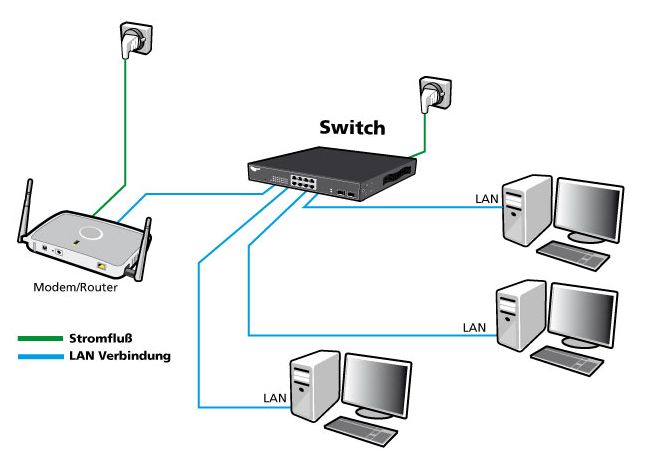 Switch

LAN

Modem/Router

LAN

Stromfluß

LAN Verbindung

LAN